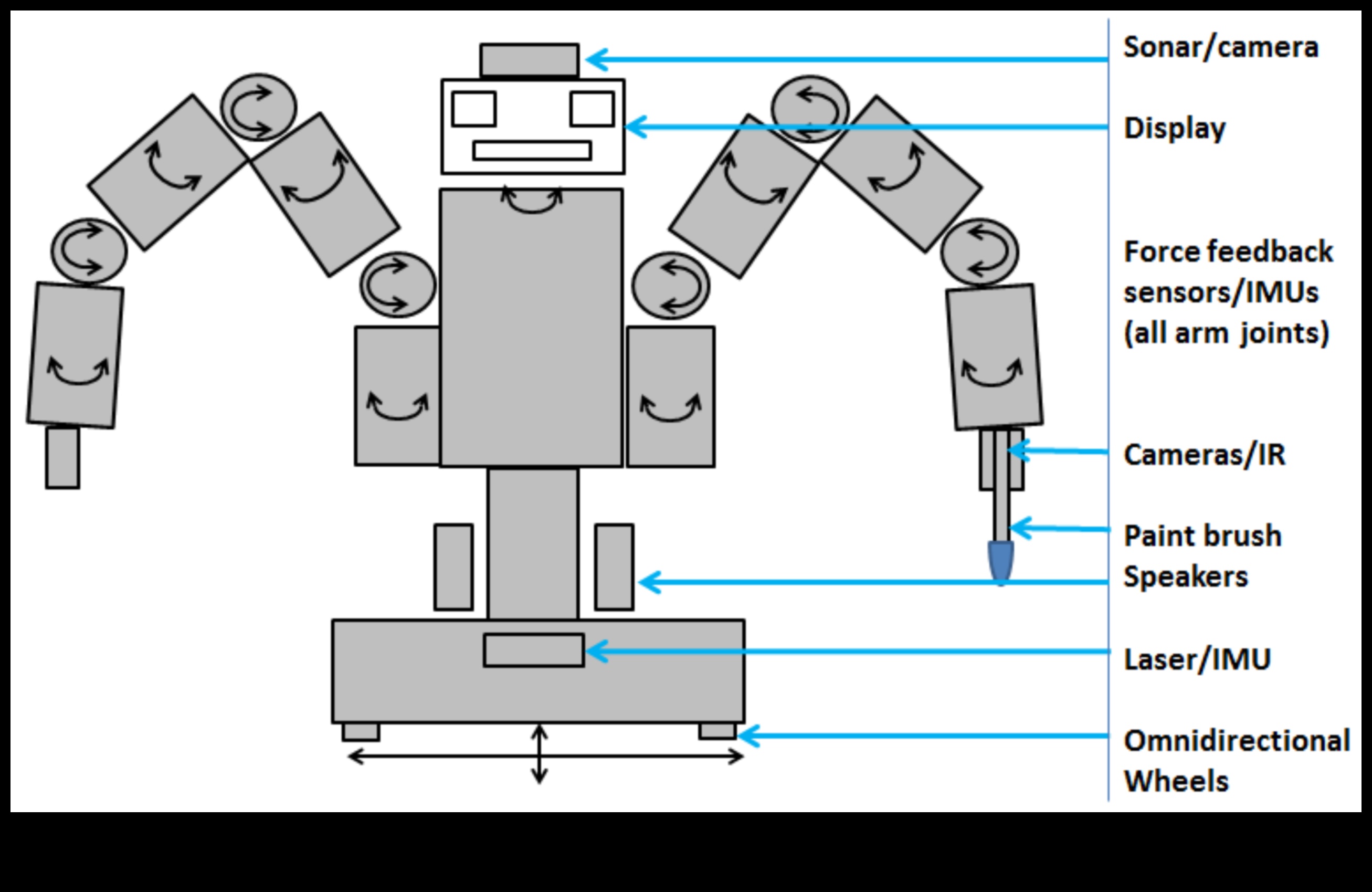 Sonar/camera

Display

Force feedback sensors/IMUs (all arm joints)

Cameras/IR

Paint brush

Speakers

Laser/IMU

Omnidirectional Wheels